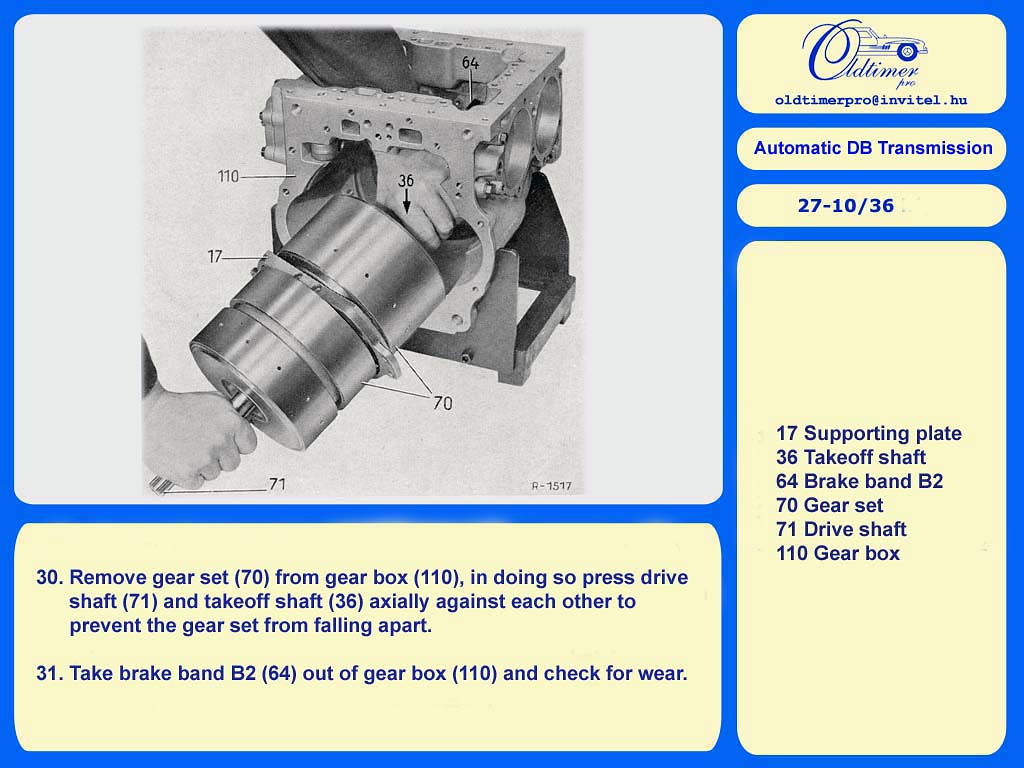 64

110

36

17

70

71

R-1517

Oldtimer pro
oldtimerpro@invitel.hu

Automatic DB Transmission

27-10/36

17 Supporting plate
36 Takeoff shaft
64 Brake band B2
70 Gear set
71 Drive shaft
110 Gear box

30. Remove gear set (70) from gear box (110), in doing so press drive shaft (71) and takeoff shaft (36) axially against each other to prevent the gear set from falling apart.

31. Take brake band B2 (64) out of gear box (110) and check for wear.