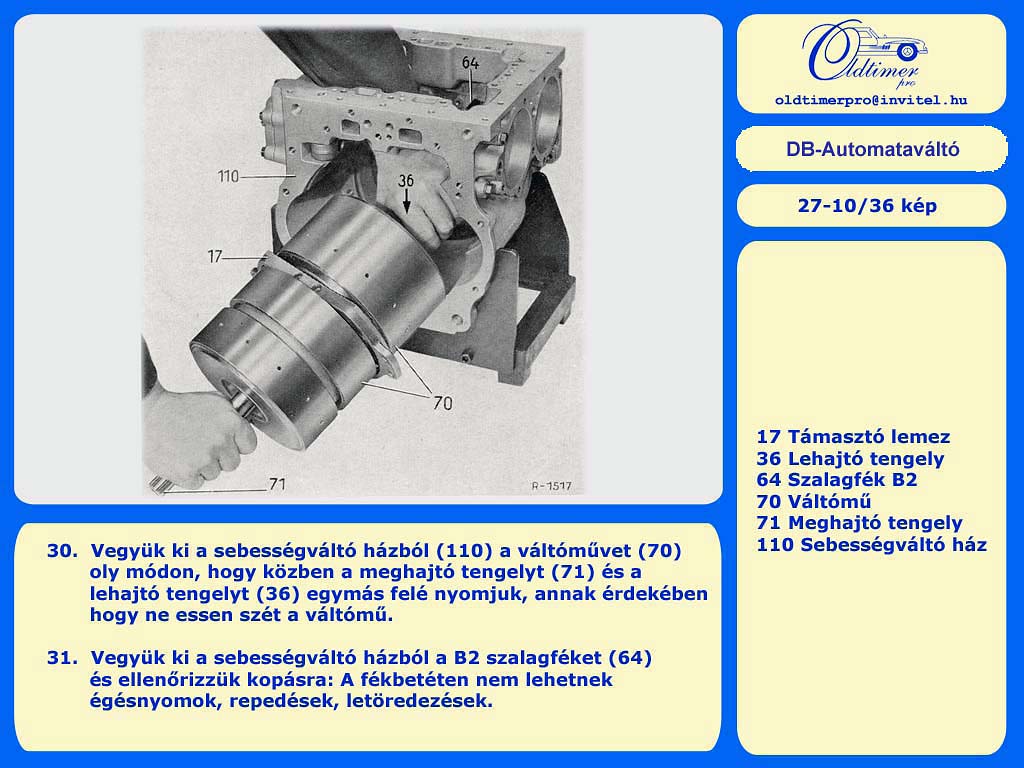 64

110

36

17

70

71

R-1517

Oldtimer pro

oldtimerpro@invitel.hu

DB-Automataváltó

27-10/36 kép

17 Támasztó lemez
36 Lehajtó tengely
64 Szalagfék B2
70 Váltómű
71 Meghajtó tengely
110 Sebességváltó ház

30. Vegyük ki a sebességváltó házból (110) a váltóművet (70) oly módon, hogy közben a meghajtó tengelyt (71) és a lehajtó tengelyt (36) egymás felé nyomjuk, annak érdekében hogy ne essen szét a váltómű.

31. Vegyük ki a sebességváltó házból a B2 szalagféket (64) és ellenőrizzük kopásra: A fékbetéten nem lehetnek égésnyomok, repedések, letöredezések.